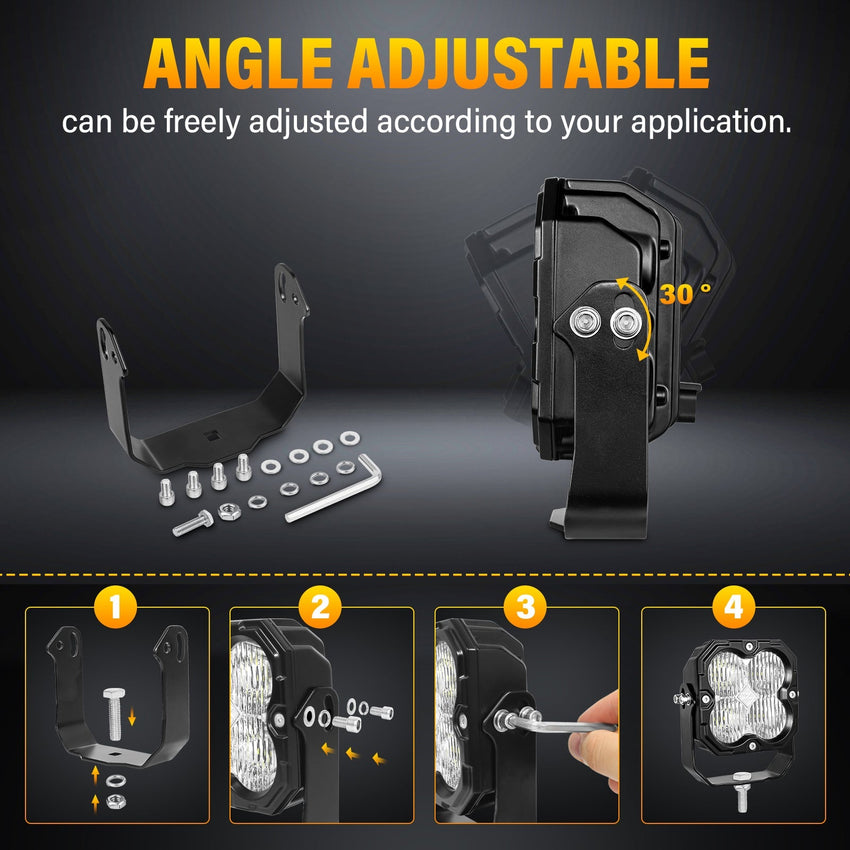 ANGLE ADJUSTABLE
can be freely adjusted according to your application.

30 °

1

2

3

4