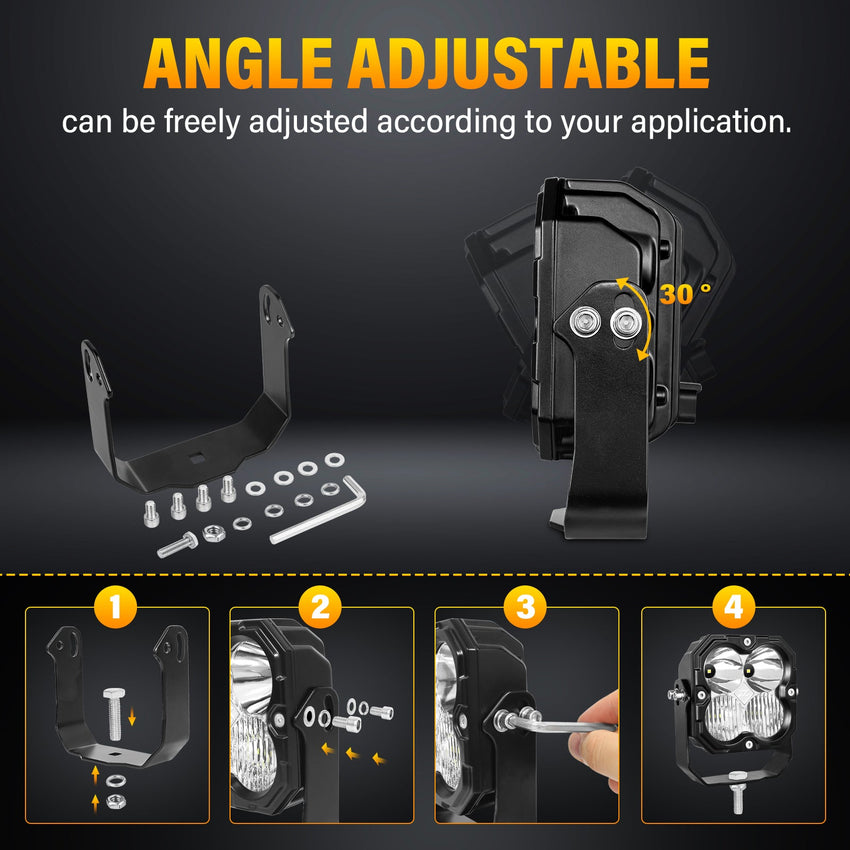 ANGLE ADJUSTABLE
can be freely adjusted according to your application.

30 °

1

2

3

4