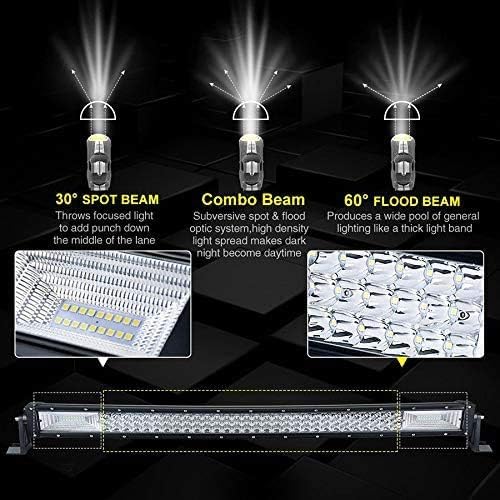 30° SPOT BEAM
Throws focused light to add punch down the middle of the lane

Combo Beam
Subversive spot & flood optic system,high density light spread makes dark night become daytime

60° FLOOD BEAM
Produces a wide pool of general lighting like a thick light band